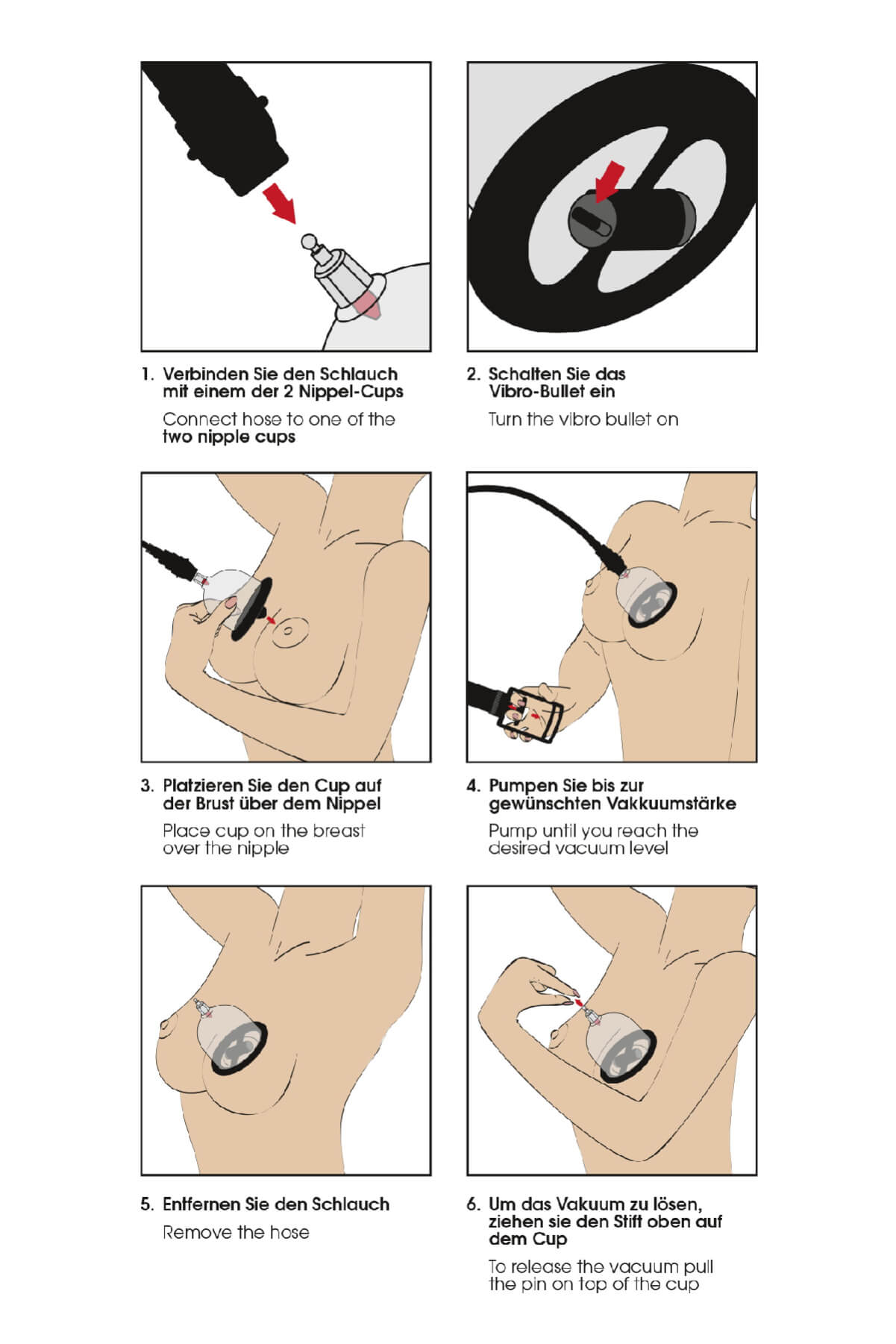 1. Verbinden Sie den Schlauch mit einem der 2 Nippel-Cups

Connect hose to one of the two nipple cups

2. Schalten Sie das Vibro-Bullet ein

Turn the vibro bullet on

3. Platzieren Sie den Cup auf der Brust über dem Nippel

Place cup on the breast over the nipple

4. Pumpen Sie bis zur gewünschten Vakkuumstärke

Pump until you reach the desired vacuum level

5. Entfernen Sie den Schlauch

Remove the hose

6. Um das Vakuum zu lösen, ziehen sie den Stift oben auf dem Cup

To release the vacuum pull the pin on top of the cup